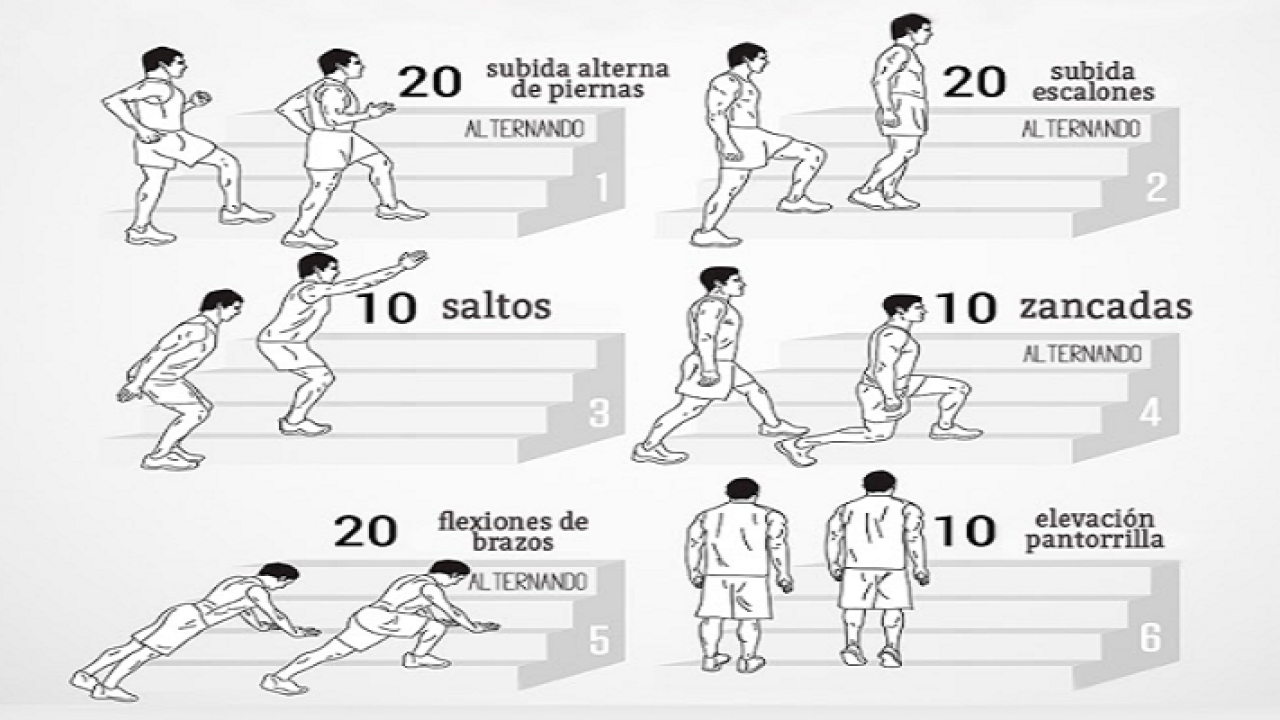 20 subida alterna de piernas
ALTERNANDO
1

20 subida escalones
ALTERNANDO
2

10 saltos
3

10 zancadas
ALTERNANDO
4

20 flexiones de brazos
ALTERNANDO
5

10 elevación pantorrilla
6