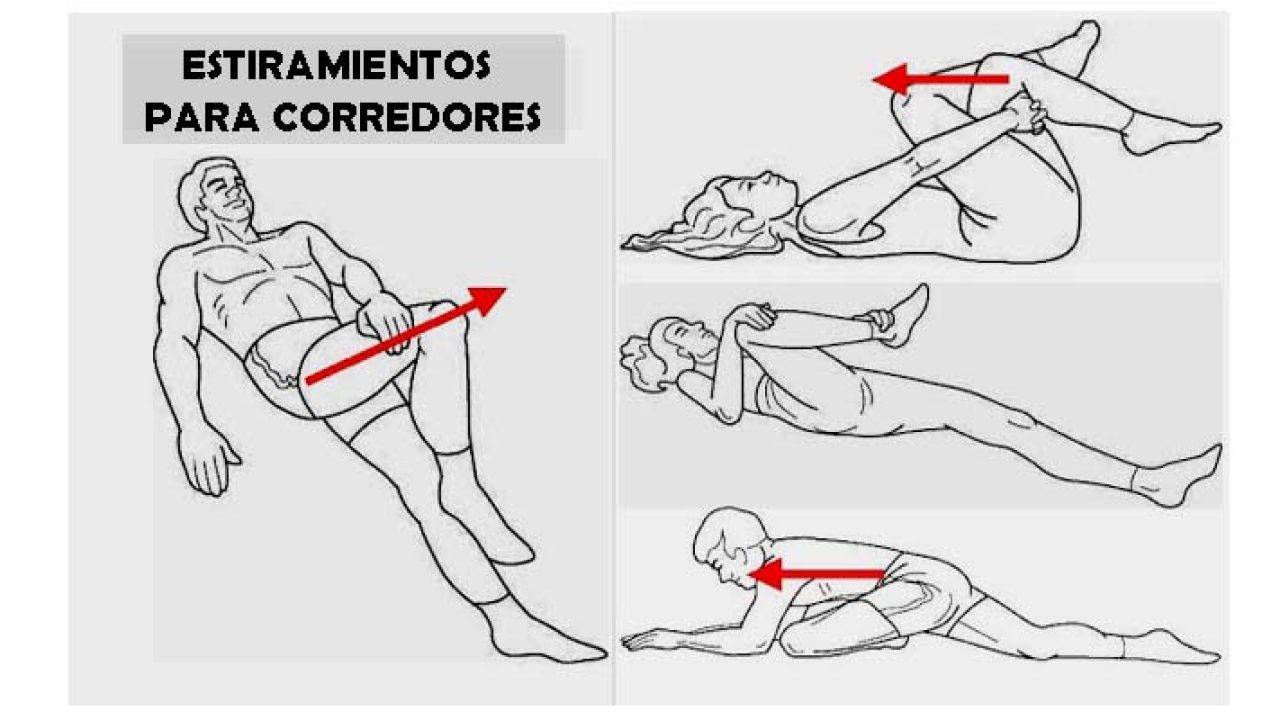 ESTIRAMIENTOS
PARA CORREDORES