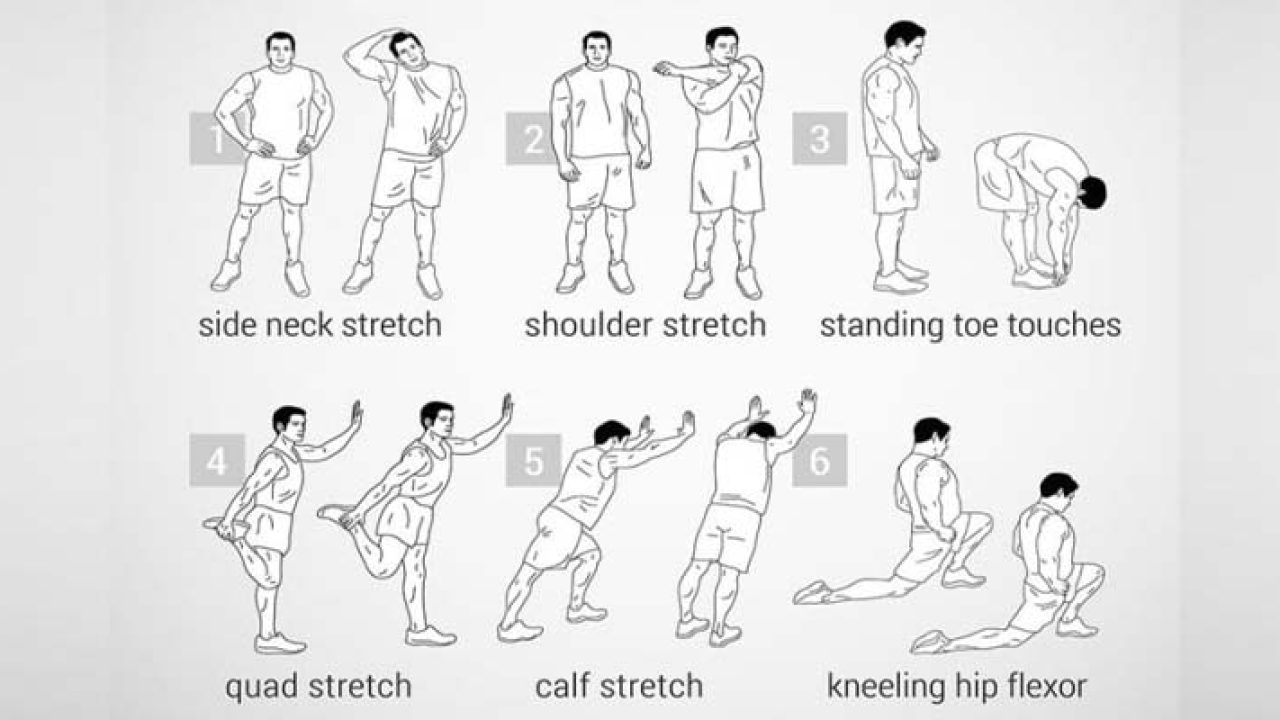 1
side neck stretch

2
shoulder stretch

3
standing toe touches

4
quad stretch

5
calf stretch

6
kneeling hip flexor